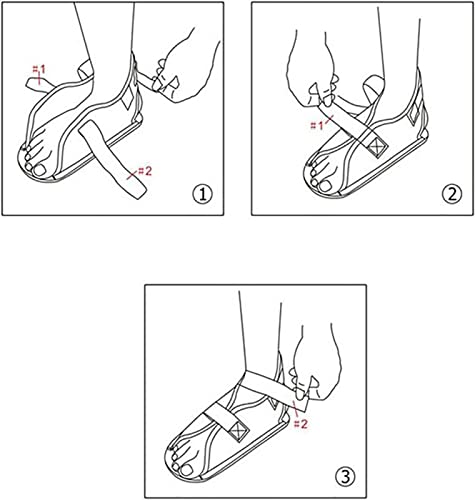 #1
#2
①

#1
②

#2
③