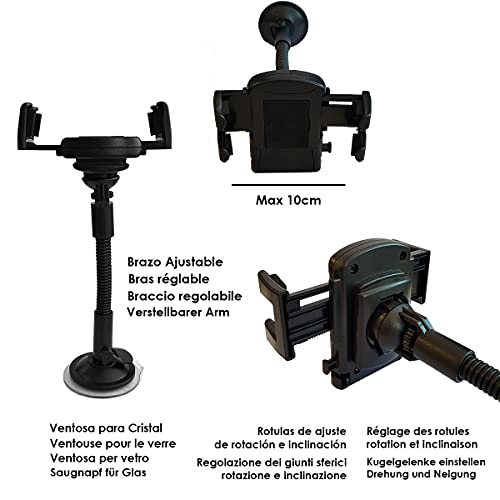 Max 10cm

Brazo Ajustable
Bras réglable
Braccio regolabile
Verstellbarer Arm

Ventosa para Cristal
Ventouse pour le verre
Ventosa per vetro
Saugnapf für Glas

Rotulas de ajuste
de rotación e inclinación
Regolazione dei giunti sferici
rotazione e inclinazione

Réglage des rotules
rotation et inclinaison
Kugelgelenke einstellen
Drehung und Neigung