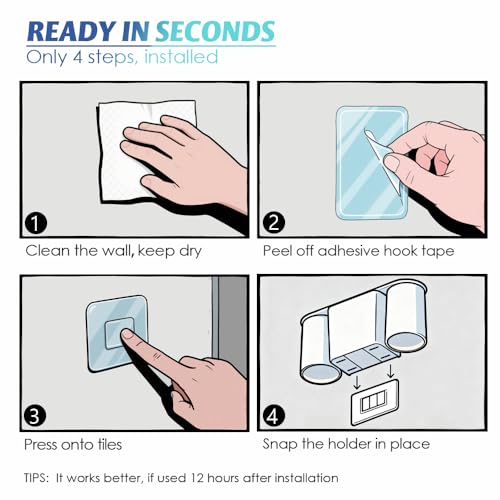 READY IN SECONDS
Only 4 steps, installed

1
Clean the wall, keep dry

2
Peel off adhesive hook tape

3
Press onto tiles

4
Snap the holder in place

TIPS: It works better, if used 12 hours after installation