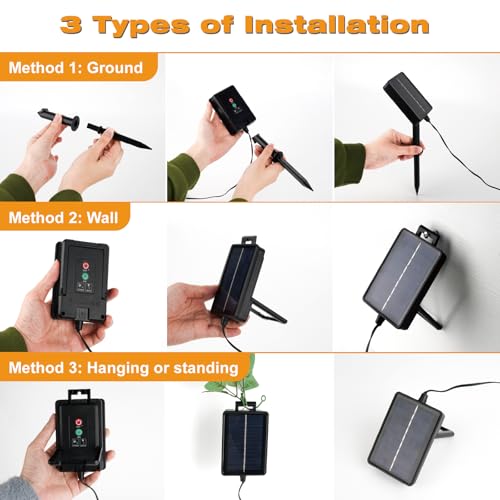 3 Types of Installation

Method 1: Ground

Method 2: Wall

Method 3: Hanging or standing