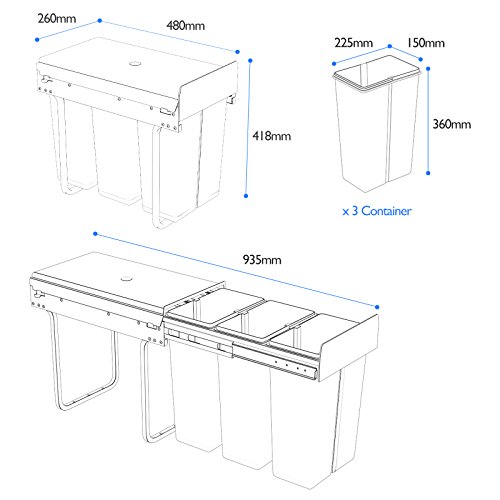 260mm
480mm
418mm

225mm
150mm
360mm
x 3 Container

935mm