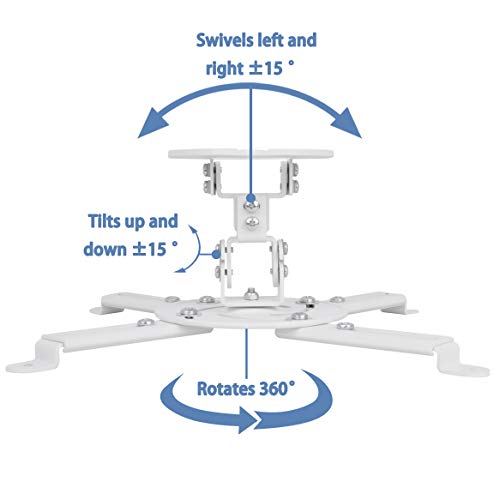 Swivels left and right ±15 °

Tilts up and down ±15 °

Rotates 360°