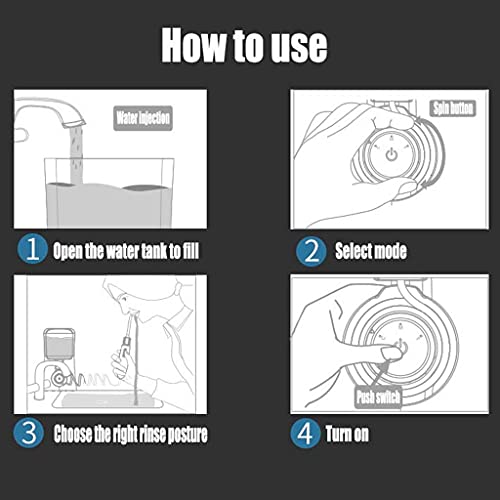 How to use

Water injection

1 Open the water tank to fill

Spin button

2 Select mode

3 Choose the right rinse posture

Push switch

4 Turn on