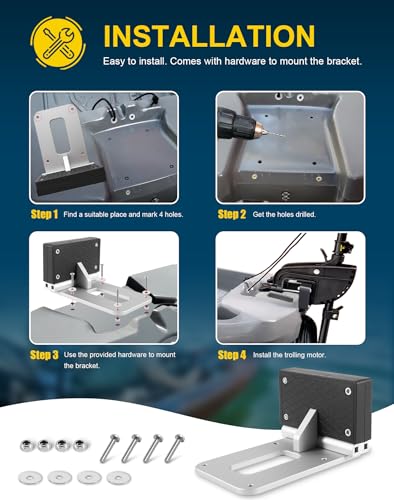 INSTALLATION

Easy to install. Comes with hardware to mount the bracket.

Step 1 Find a suitable place and mark 4 holes.

Step 2 Get the holes drilled.

Step 3 Use the provided hardware to mount the bracket.

Step 4 Install the trolling motor.