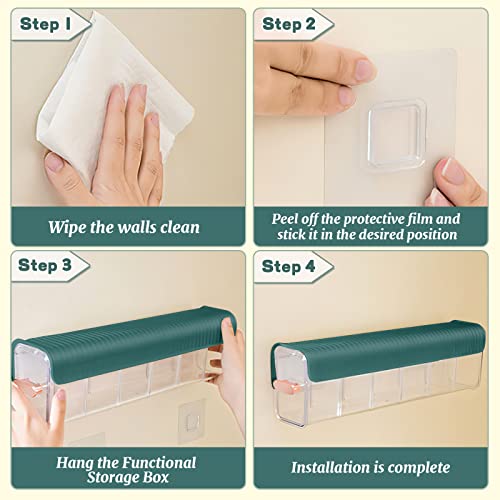 Step 1

Wipe the walls clean

Step 2

Peel off the protective film and stick it in the desired position

Step 3

Hang the Functional Storage Box

Step 4

Installation is complete