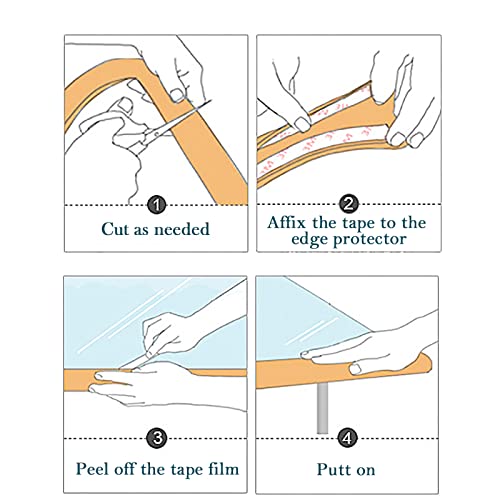 1
Cut as needed

2
Affix the tape to the edge protector

3
Peel off the tape film

4
Putt on