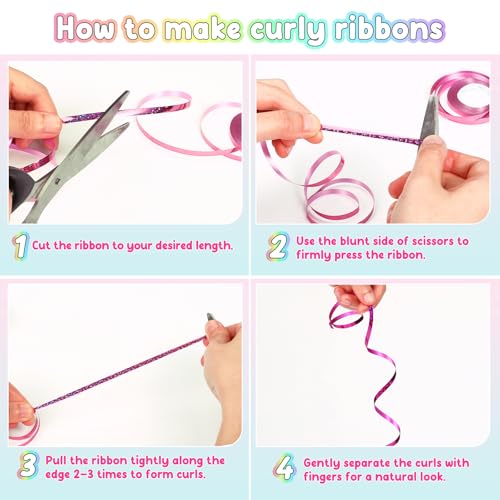 How to make curly ribbons

1 Cut the ribbon to your desired length.

2 Use the blunt side of scissors to firmly press the ribbon.

3 Pull the ribbon tightly along the edge 2–3 times to form curls.

4 Gently separate the curls with fingers for a natural look.