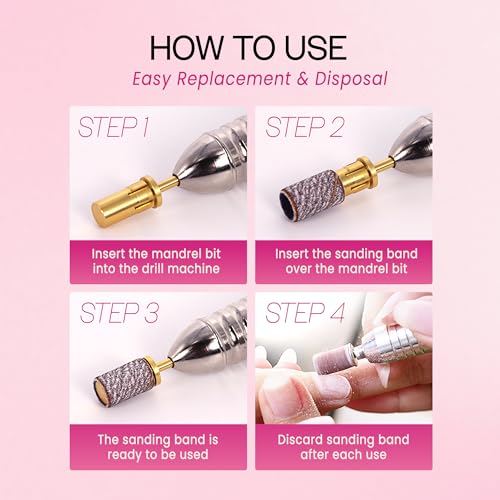 HOW TO USE

Easy Replacement & Disposal

STEP 1

Insert the mandrel bit into the drill machine

STEP 2

Insert the sanding band over the mandrel bit

STEP 3

The sanding band is ready to be used

STEP 4

Discard sanding band after each use