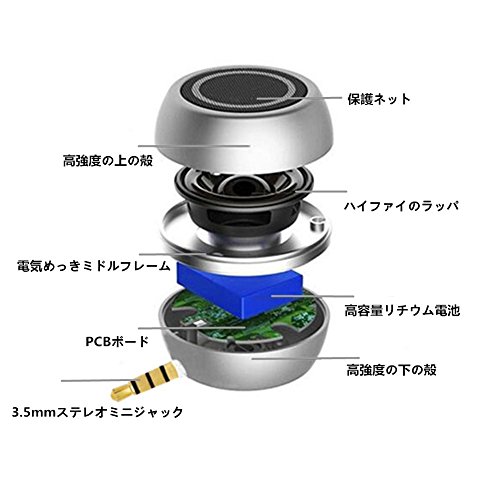 保護ネット

高強度の上の殻

ハイファイのラッパ

電気めっきミドルフレーム

高容量リチウム電池

PCBボード

高強度の下の殻

3.5mmステレオミニジャック