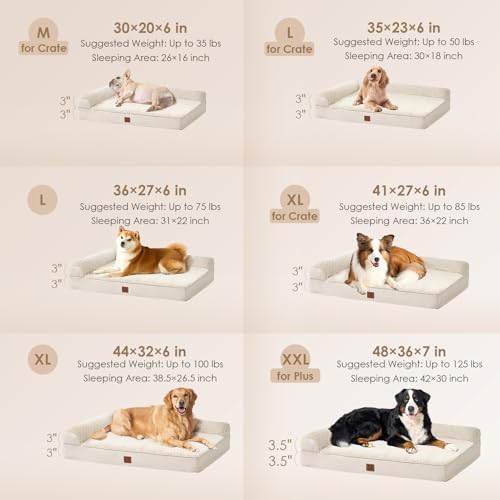 M
for Crate
30×20×6 in
Suggested Weight: Up to 35 lbs
Sleeping Area: 26×16 inch
3"
3"

L
for Crate
35×23×6 in
Suggested Weight: Up to 50 lbs
Sleeping Area: 30×18 inch
3"
3"

L
36×27×6 in
Suggested Weight: Up to 75 lbs
Sleeping Area: 31×22 inch
3"
3"

XL
for Crate
41×27×6 in
Suggested Weight: Up to 85 lbs
Sleeping Area: 36×22 inch
3"
3"

XL
44×32×6 in
Suggested Weight: Up to 100 lbs
Sleeping Area: 38.5×26.5 inch
3"
3"

XXL
for Plus
48×36×7 in
Suggested Weight: Up to 125 lbs
Sleeping Area: 42×30 inch
3.5"
3.5"