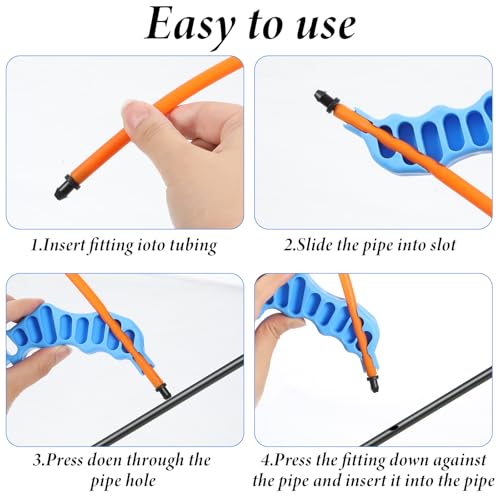 Easy to use

1.Insert fitting ioto tubing

2.Slide the pipe into slot

3.Press doen through the pipe hole

4.Press the fitting down against the pipe and insert it into the pipe