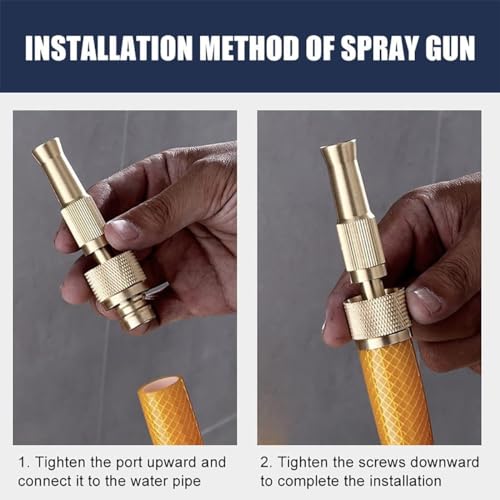 INSTALLATION METHOD OF SPRAY GUN

1. Tighten the port upward and connect it to the water pipe

2. Tighten the screws downward to complete the installation