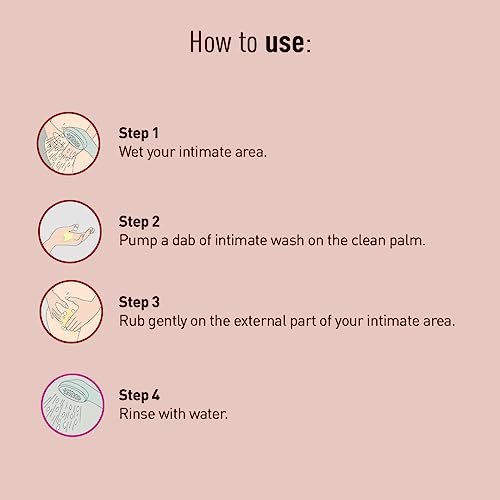 How to use:

Step 1
Wet your intimate area.

Step 2
Pump a dab of intimate wash on the clean palm.

Step 3
Rub gently on the external part of your intimate area.

Step 4
Rinse with water.