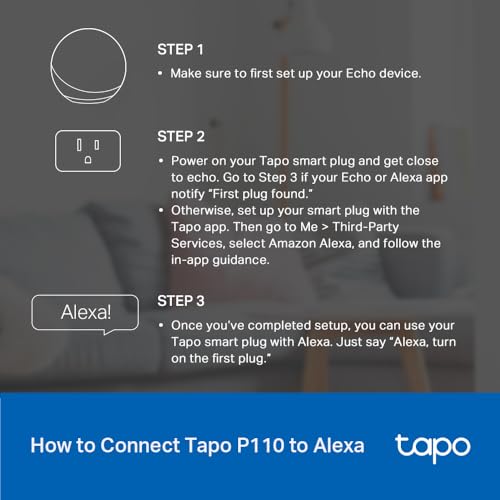 STEP 1

• Make sure to first set up your Echo device.

STEP 2

• Power on your Tapo smart plug and get close to echo. Go to Step 3 if your Echo or Alexa app notify "First plug found."
• Otherwise, set up your smart plug with the Tapo app. Then go to Me > Third-Party Services, select Amazon Alexa, and follow the in-app guidance.

Alexa!

STEP 3

• Once you've completed setup, you can use your Tapo smart plug with Alexa. Just say "Alexa, turn on the first plug."

How to Connect Tapo P110 to Alexa

tapo