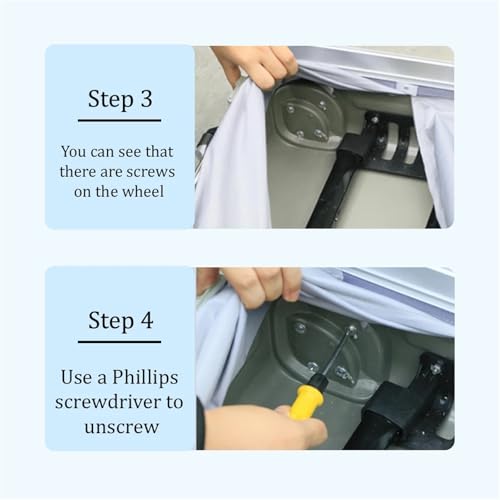 Step 3

You can see that there are screws on the wheel

Step 4

Use a Phillips screwdriver to unscrew