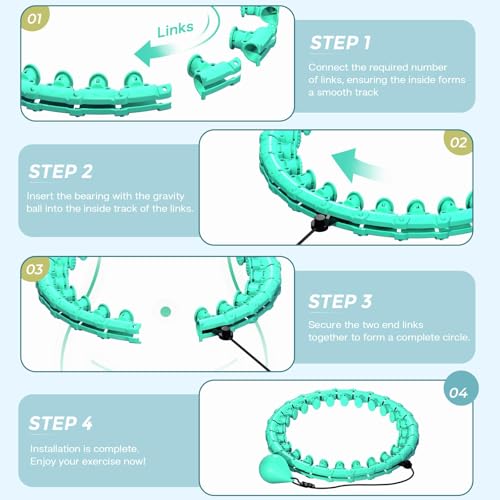 01

Links

STEP 1

Connect the required number of links, ensuring the inside forms a smooth track

02

STEP 2

Insert the bearing with the gravity ball into the inside track of the links.

03

STEP 3

Secure the two end links together to form a complete circle.

04

STEP 4

Installation is complete. Enjoy your exercise now!