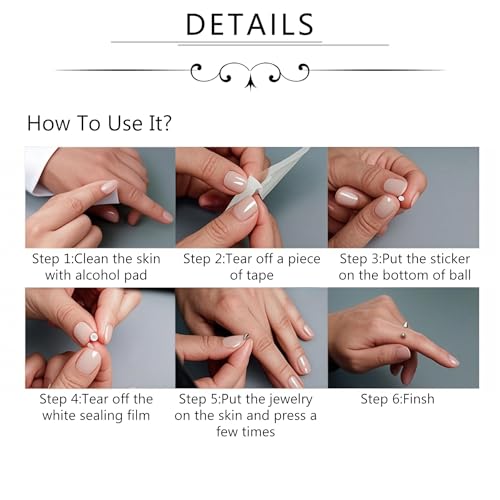 DETAILS

How To Use It?

Step 1:Clean the skin with alcohol pad

Step 2:Tear off a piece of tape

Step 3:Put the sticker on the bottom of ball

Step 4:Tear off the white sealing film

Step 5:Put the jewelry on the skin and press a few times

Step 6:Finsh