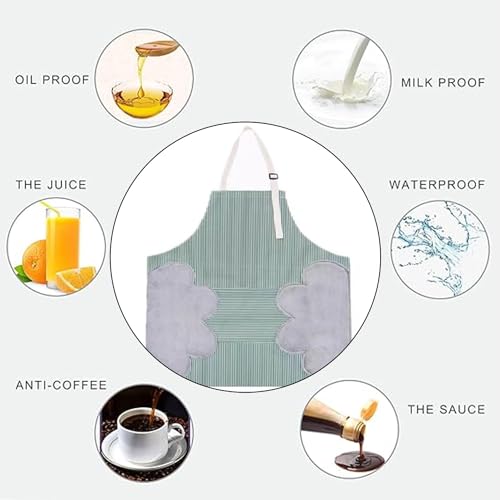 OIL PROOF

MILK PROOF

THE JUICE

WATERPROOF

ANTI-COFFEE

THE SAUCE