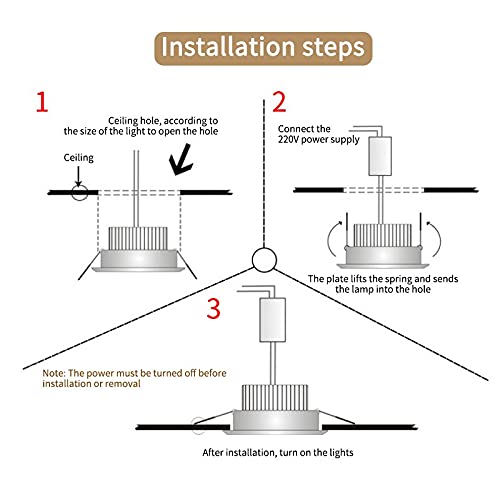 Installation steps

1

Ceiling hole, according to the size of the light to open the hole

Ceiling

2

Connect the 220V power supply

The plate lifts the spring and sends the lamp into the hole

3

Note: The power must be turned off before installation or removal

After installation, turn on the lights