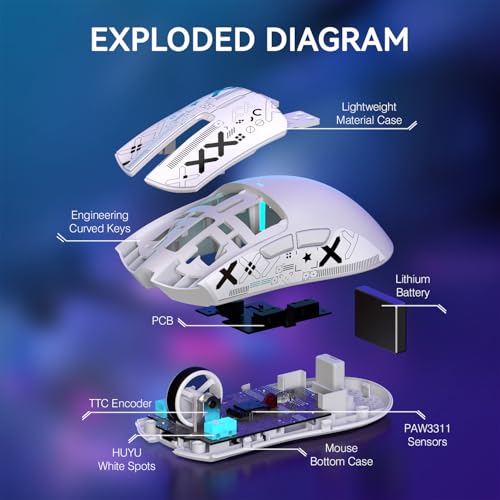 EXPLODED DIAGRAM

Lightweight
Material Case

Engineering
Curved Keys

Lithium
Battery

PCB

TTC Encoder

PAW3311
Sensors

HUYU
White Spots

Mouse
Bottom Case