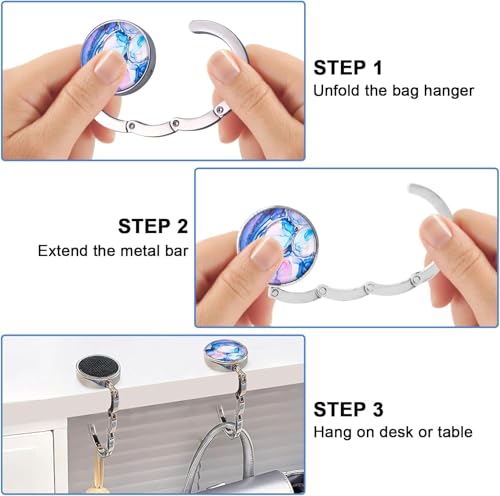 STEP 1
Unfold the bag hanger

STEP 2
Extend the metal bar

STEP 3
Hang on desk or table