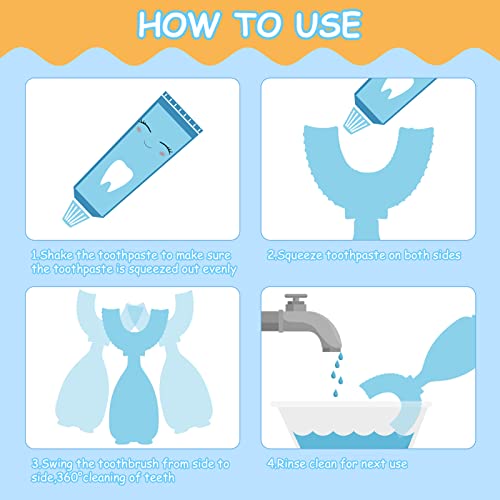 HOW TO USE

1.Shake the toothpaste to make sure the toothpaste is squeezed out evenly

2.Squeeze toothpaste on both sides

3.Swing the toothbrush from side to side,360°cleaning of teeth

4.Rinse clean for next use