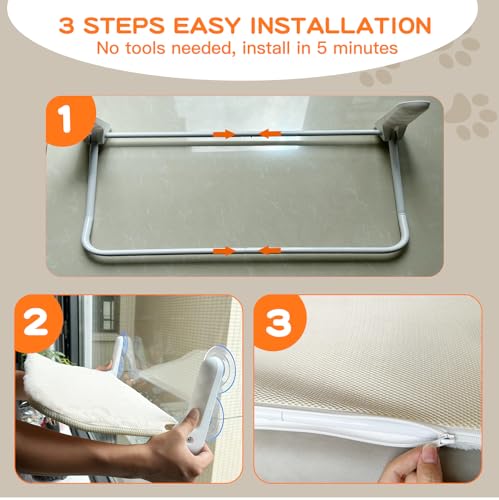 3 STEPS EASY INSTALLATION
No tools needed, install in 5 minutes

1

2

3