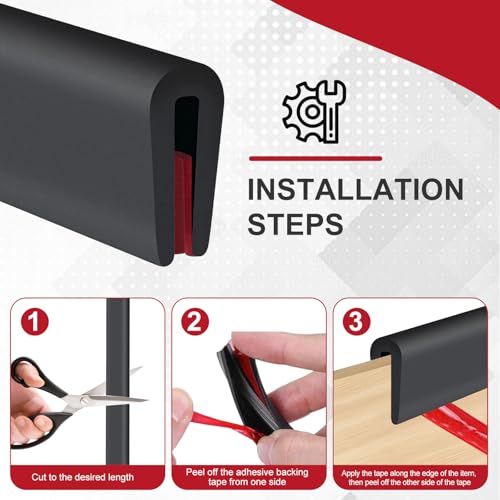 INSTALLATION STEPS

1

Cut to the desired length

2

Peel off the adhesive backing tape from one side

3

Apply the tape along the edge of the item, then peel off the other side of the tape