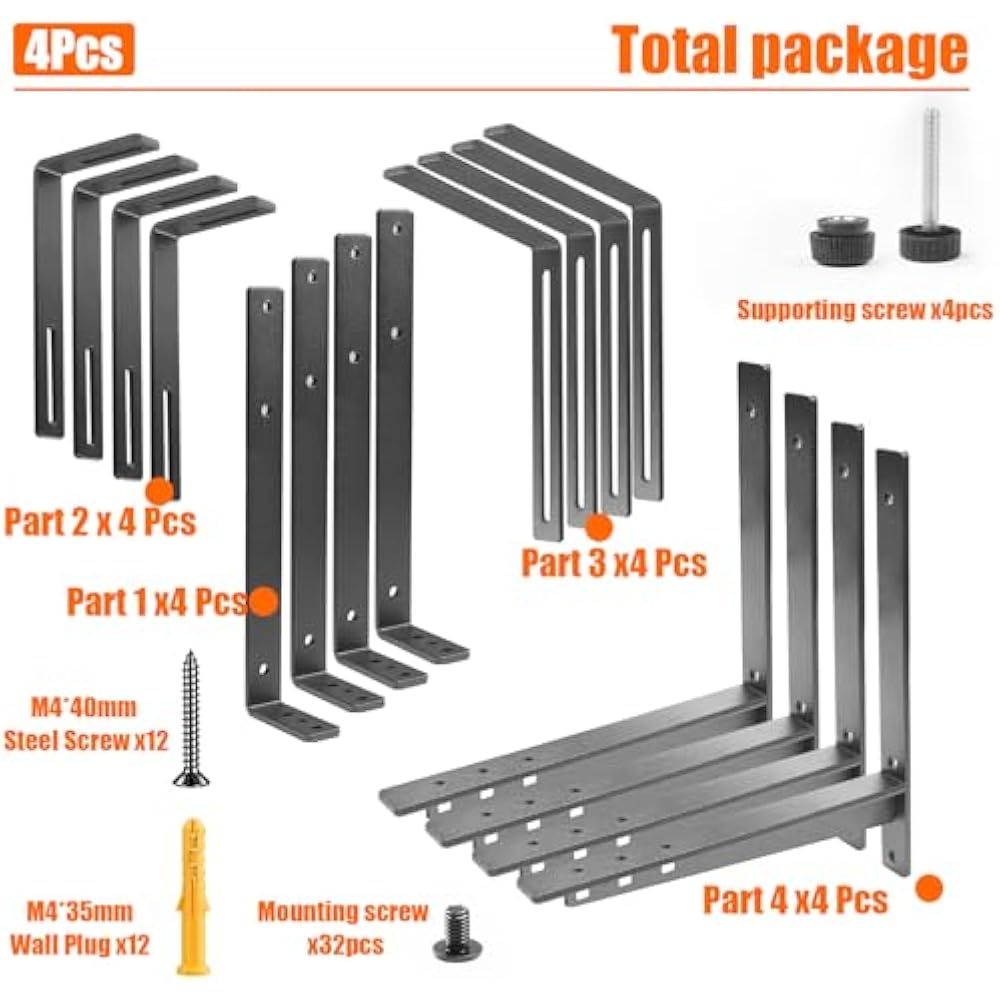 4Pcs

Total package

Supporting screw x4pcs

Part 2 x 4 Pcs

Part 3 x4 Pcs

Part 1 x4 Pcs

M4*40mm
Steel Screw x12

M4*35mm
Wall Plug x12

Mounting screw
x32pcs

Part 4 x4 Pcs