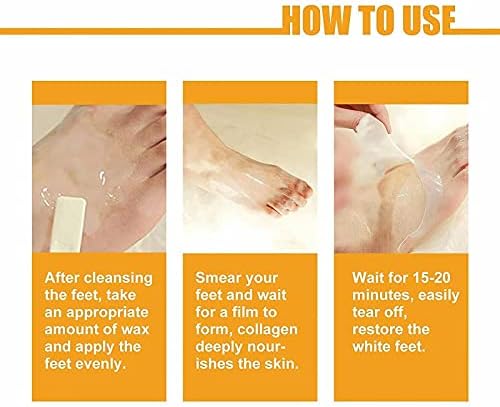 HOW TO USE

After cleansing the feet, take an appropriate amount of wax and apply the feet evenly.

Smear your feet and wait for a film to form, collagen deeply nourishes the skin.

Wait for 15-20 minutes, easily tear off, restore the white feet.