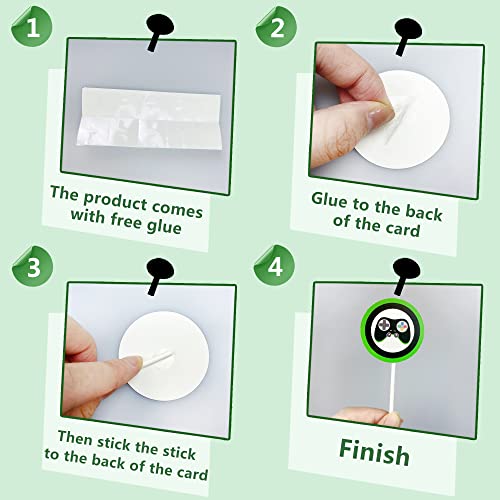 1

The product comes with free glue

2

Glue to the back of the card

3

Then stick the stick to the back of the card

4

Finish