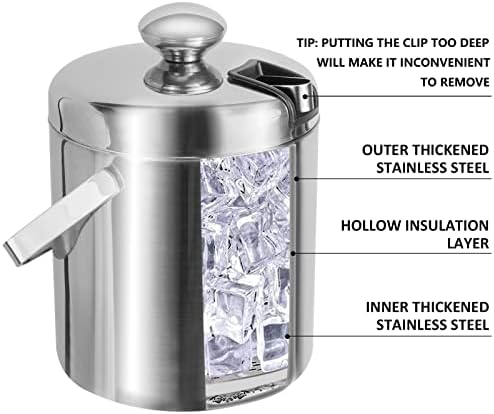 TIP: PUTTING THE CLIP TOO DEEP WILL MAKE IT INCONVENIENT TO REMOVE

OUTER THICKENED STAINLESS STEEL

HOLLOW INSULATION LAYER

INNER THICKENED STAINLESS STEEL