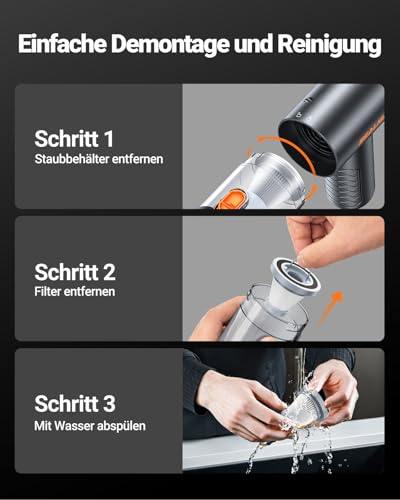 Einfache Demontage und Reinigung

Schritt 1
Staubbehälter entfernen

Schritt 2
Filter entfernen

Schritt 3
Mit Wasser abspülen