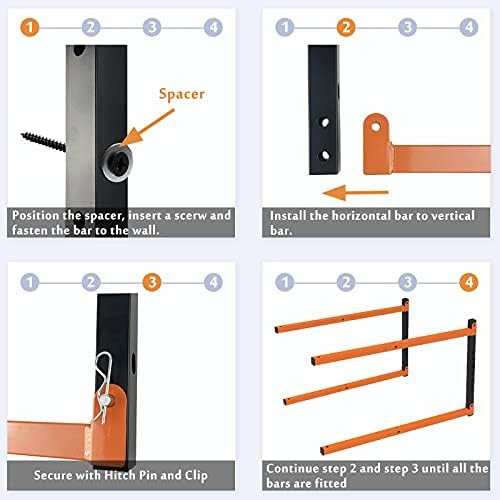 1 2 3 4

Spacer

Position the spacer, insert a scerw and fasten the bar to the wall.

1 2 3 4

Install the horizontal bar to vertical bar.

1 2 3 4

Secure with Hitch Pin and Clip

1 2 3 4

Continue step 2 and step 3 until all the bars are fitted