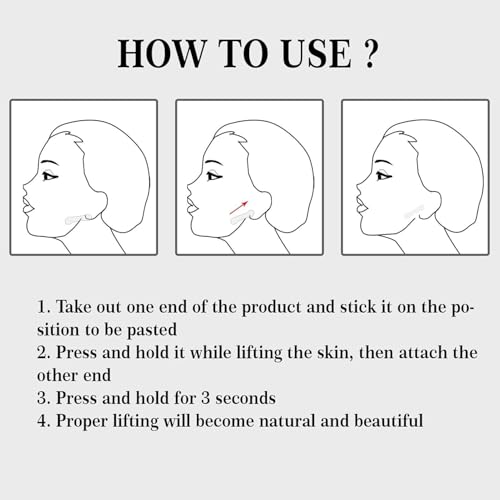 HOW TO USE ?

1. Take out one end of the product and stick it on the position to be pasted
2. Press and hold it while lifting the skin, then attach the other end
3. Press and hold for 3 seconds
4. Proper lifting will become natural and beautiful