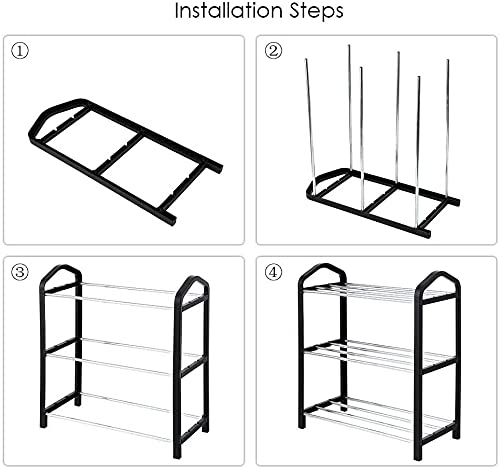 Installation Steps

①

②

③

④