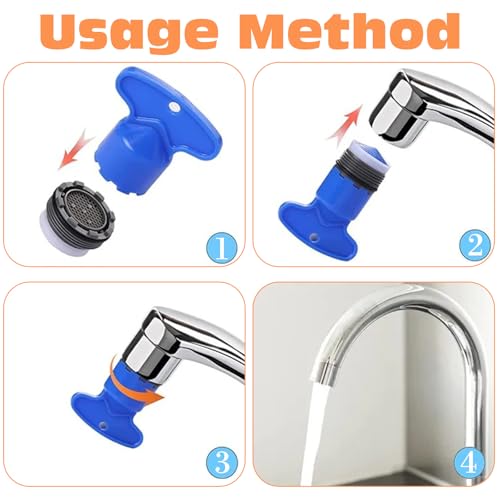 Usage Method

1

2

3

4