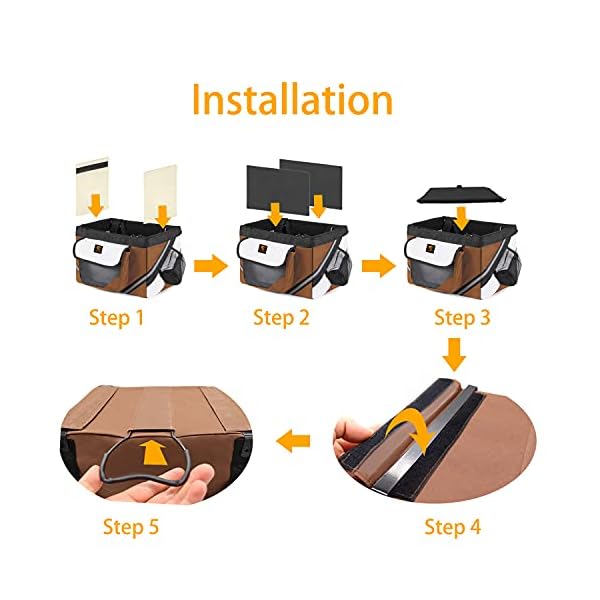 Installation

Step 1

Step 2

Step 3

Step 4

Step 5