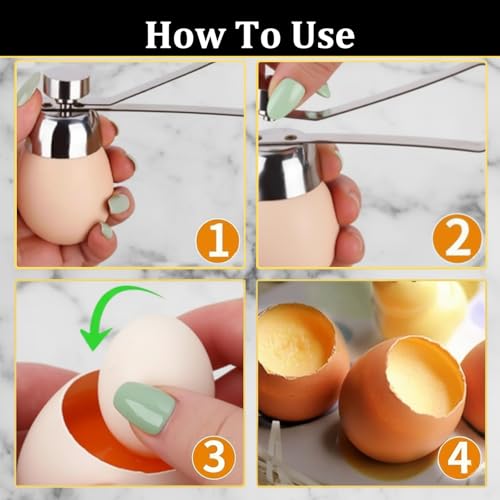 How To Use

1

2

3

4