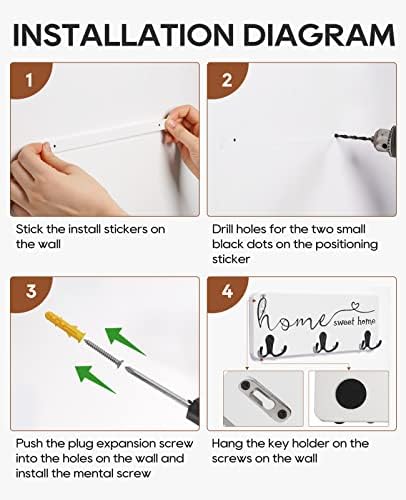 INSTALLATION DIAGRAM

1

Stick the install stickers on the wall

2

Drill holes for the two small black dots on the positioning sticker

3

Push the plug expansion screw into the holes on the wall and install the mental screw

4

home sweet home

Hang the key holder on the screws on the wall