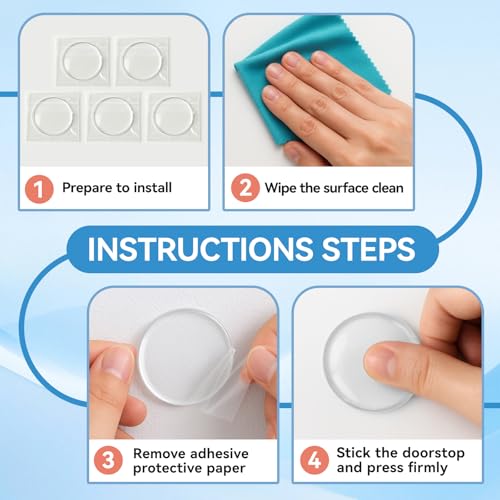 1 Prepare to install

2 Wipe the surface clean

INSTRUCTIONS STEPS

3 Remove adhesive protective paper

4 Stick the doorstop and press firmly