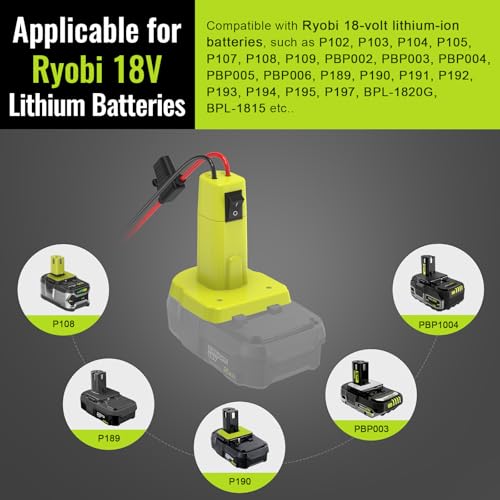 Applicable for
Ryobi 18V
Lithium Batteries

Compatible with Ryobi 18-volt lithium-ion batteries, such as P102, P103, P104, P105, P107, P108, P109, PBP002, PBP003, PBP004, PBP005, PBP006, P189, P190, P191, P192, P193, P194, P195, P197, BPL-1820G, BPL-1815 etc..

P108

PBP1004

P189

PBP003

P190