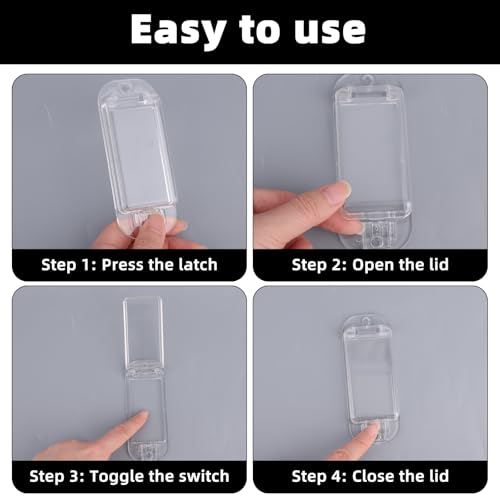 Easy to use

Step 1: Press the latch

Step 2: Open the lid

Step 3: Toggle the switch

Step 4: Close the lid