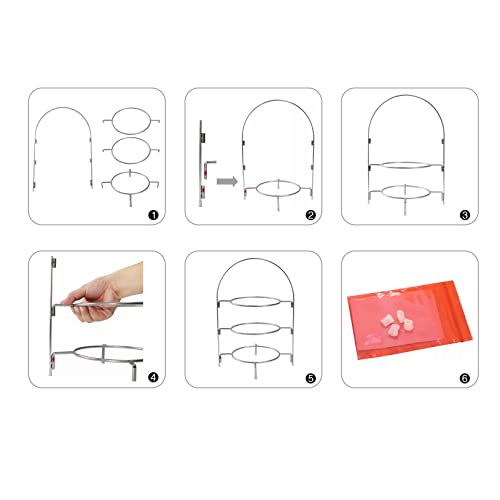 1

2

3

4

5

6