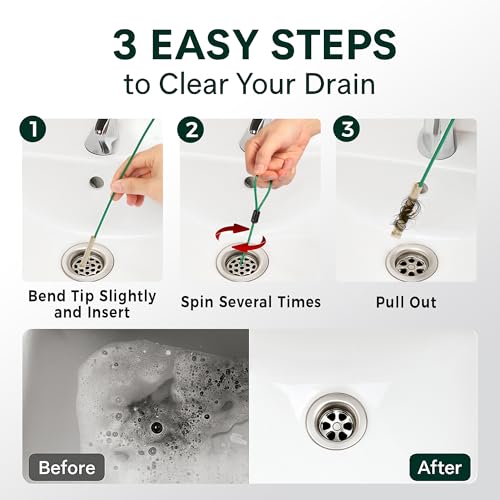 3 EASY STEPS
to Clear Your Drain

1
Bend Tip Slightly and Insert

2
Spin Several Times

3
Pull Out

Before

After