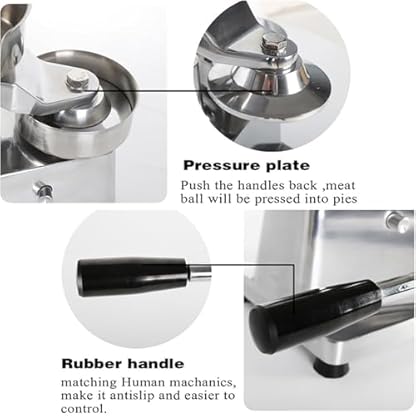 Pressure plate

Push the handles back ,meat ball will be pressed into pies

Rubber handle

matching Human machanics, make it antislip and easier to control.