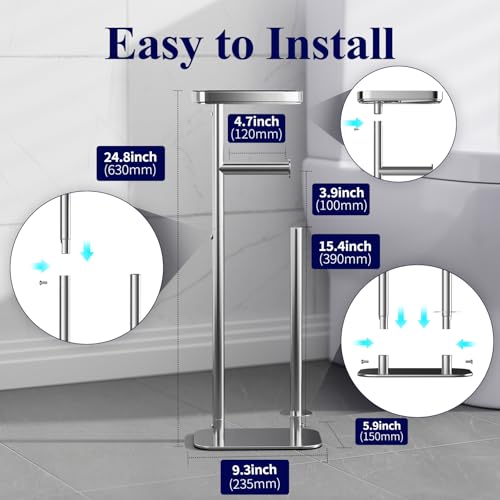 Easy to Install

4.7inch
(120mm)

24.8inch
(630mm)

3.9inch
(100mm)

15.4inch
(390mm)

5.9inch
(150mm)

9.3inch
(235mm)