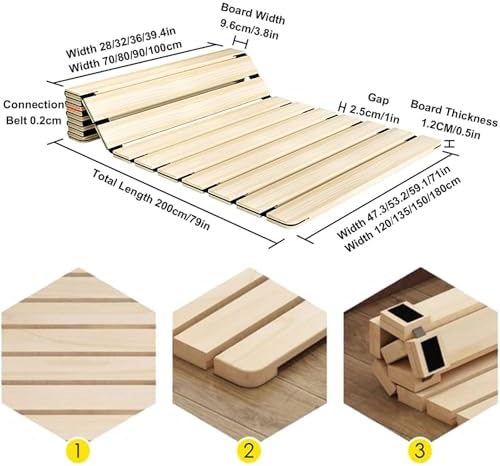 Board Width
9.6cm/3.8in

Width 28/32/36/39.4in
Width 70/80/90/100cm

Connection
Belt 0.2cm

Gap
2.5cm/1in

Board Thickness
1.2CM/0.5in

Total Length 200cm/79in

Width 47.3/53.2/59.1/71in
Width 120/135/150/180cm

1

2

3