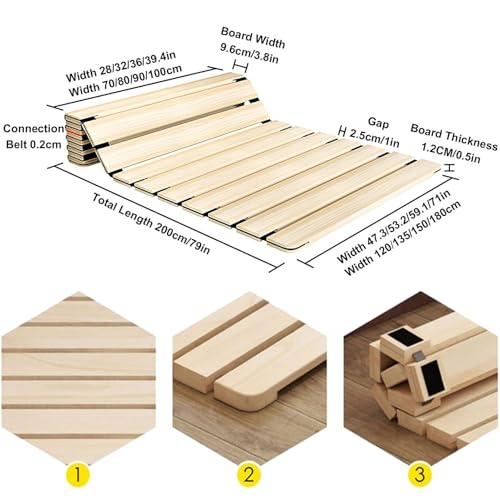 Board Width
9.6cm/3.8in

Width 28/32/36/39.4in
Width 70/80/90/100cm

Connection
Belt 0.2cm

Gap
2.5cm/1in

Board Thickness
1.2CM/0.5in

Total Length 200cm/79in

Width 47.3/53.2/59.1/71in
Width 120/135/150/180cm

1

2

3