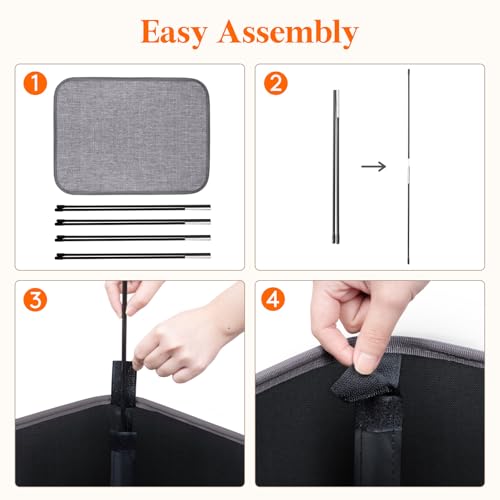 Easy Assembly

1

2

3

4